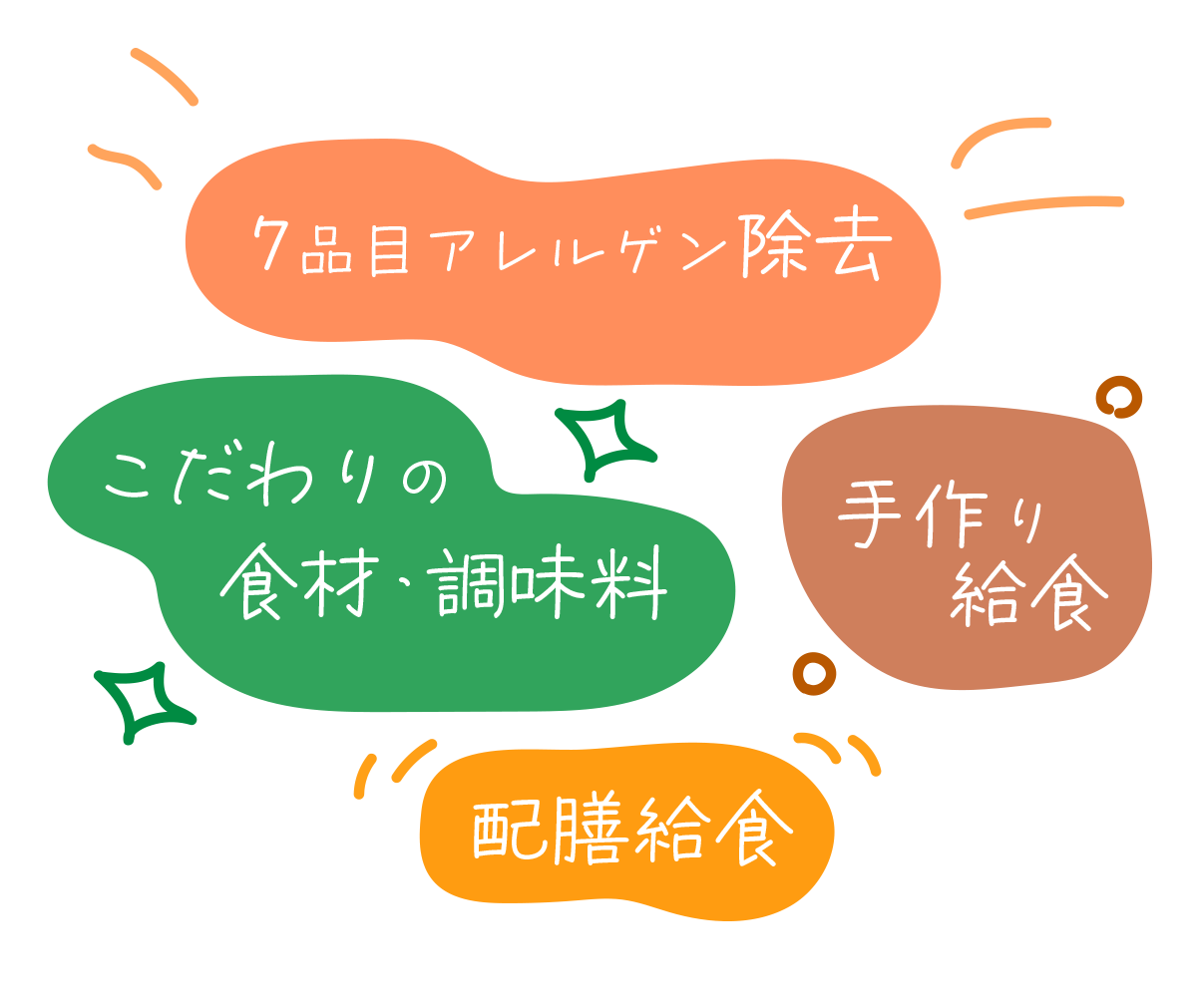 7品目アレルゲン除去

こだわりの
食材、調味料

手作り
給食

配膳給食